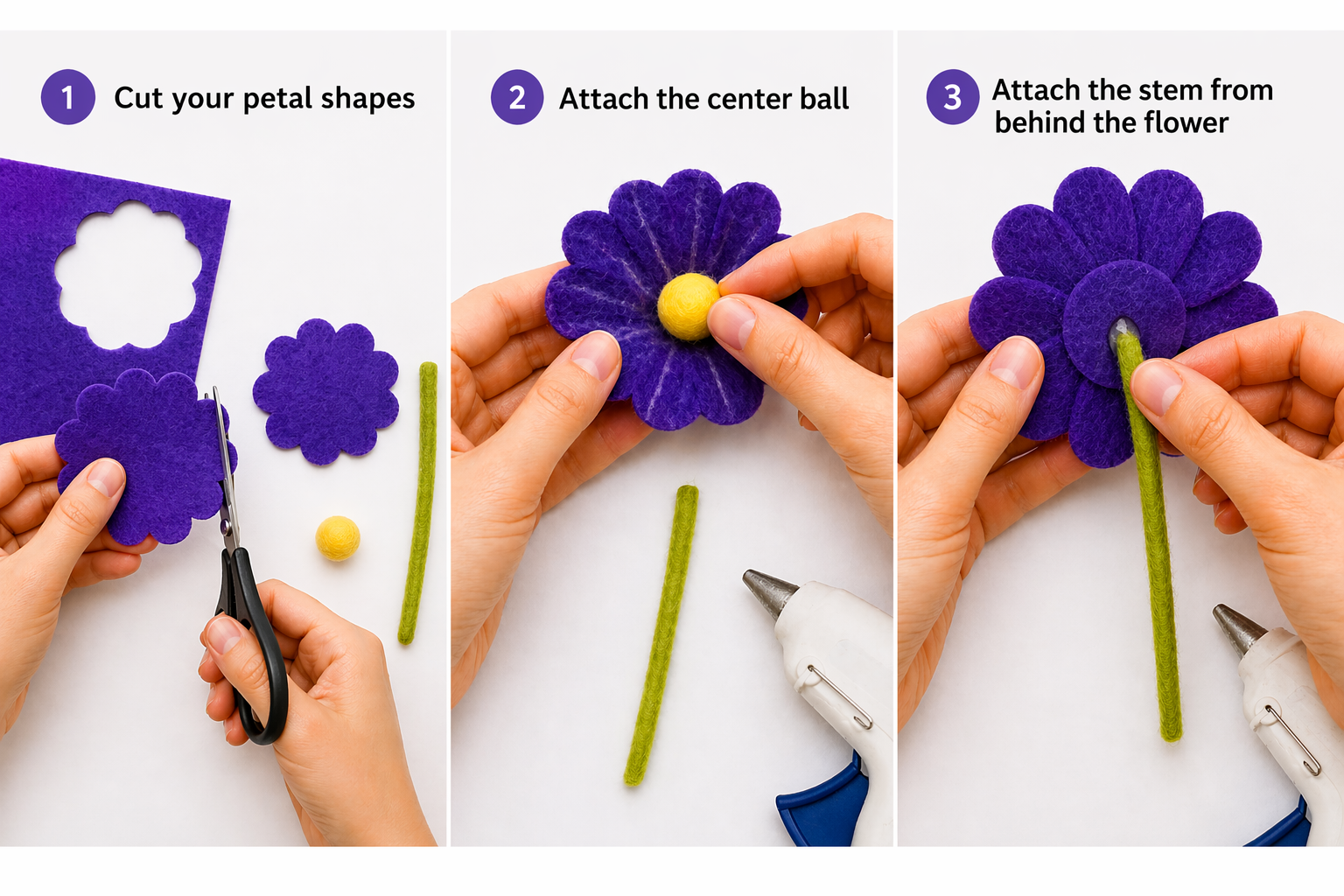 1 Cut your petal shapes

2 Attach the center ball

3 Attach the stem from behind the flower